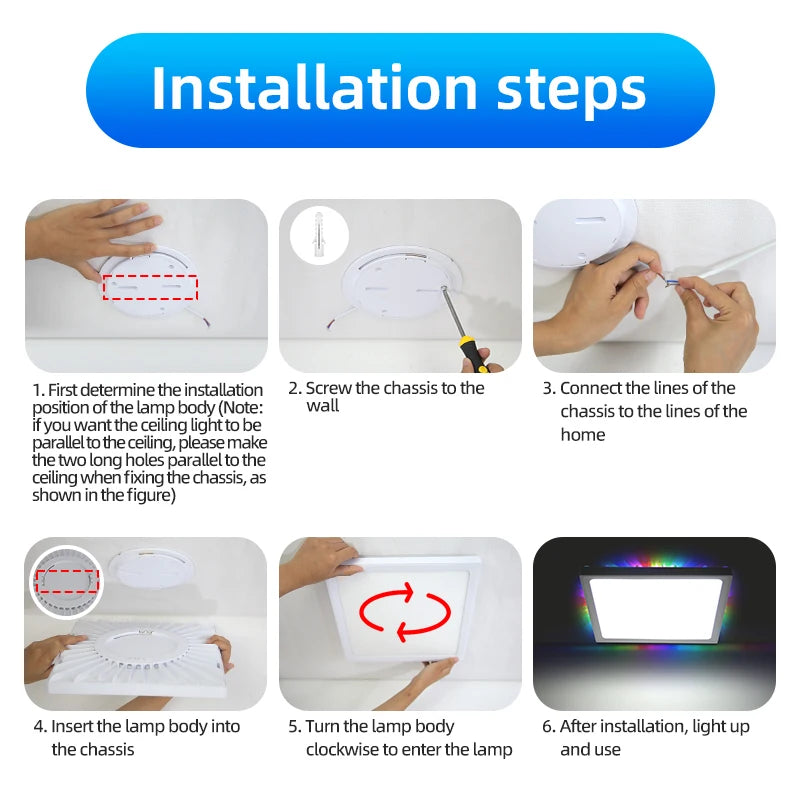 Installation steps

1. First determine the installation position of the lamp body (Note: if you want the ceiling light to be parallel to the ceiling, please make the two long holes parallel to the ceiling when fixing the chassis, as shown in the figure)

2. Screw the chassis to the wall

3. Connect the lines of the chassis to the lines of the home

4. Insert the lamp body into the chassis

5. Turn the lamp body clockwise to enter the lamp

6. After installation, light up and use